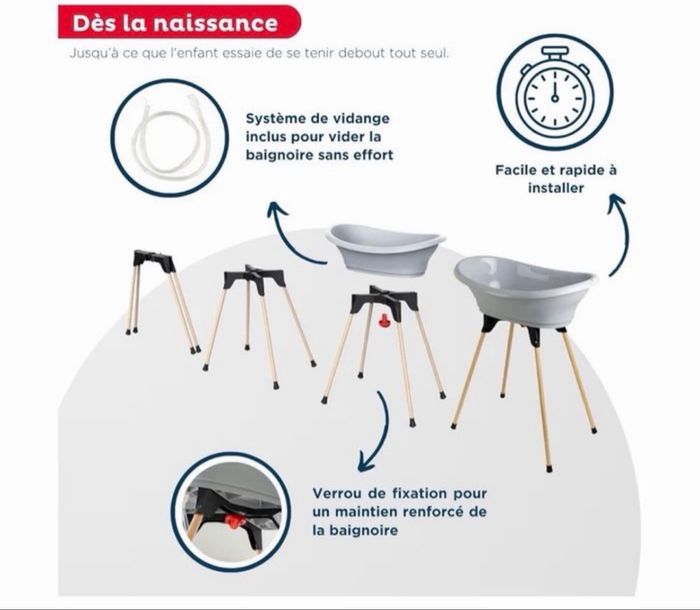 Dès la naissance

Jusqu'à ce que l'enfant essaie de se tenir debout tout seul.

Système de vidange inclus pour vider la baignoire sans effort

Facile et rapide à installer

Verrou de fixation pour un maintien renforcé de la baignoire