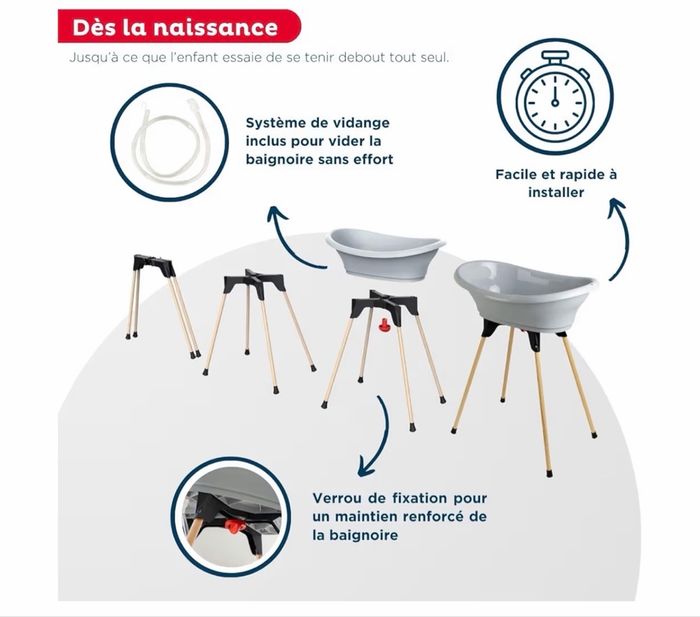 Dès la naissance

Jusqu'à ce que l'enfant essaie de se tenir debout tout seul.

Système de vidange inclus pour vider la baignoire sans effort

Facile et rapide à installer

Verrou de fixation pour un maintien renforcé de la baignoire