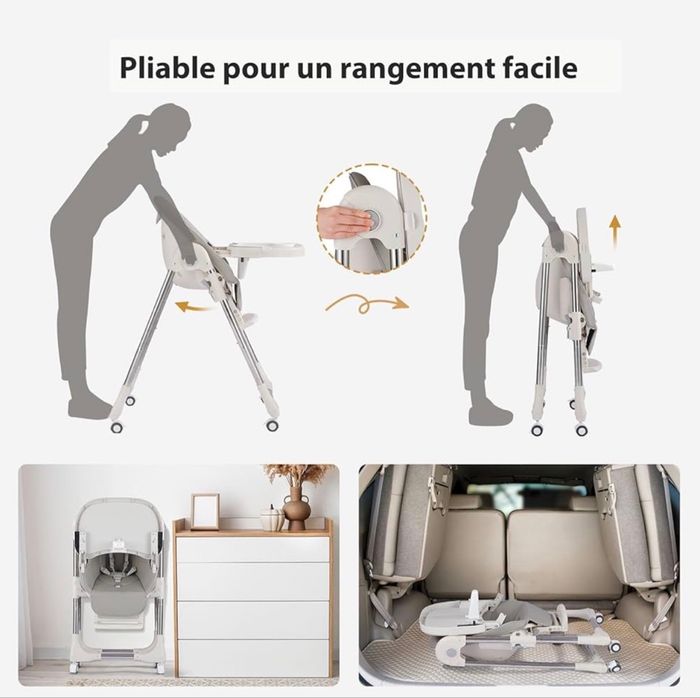 Pliable pour un rangement facile