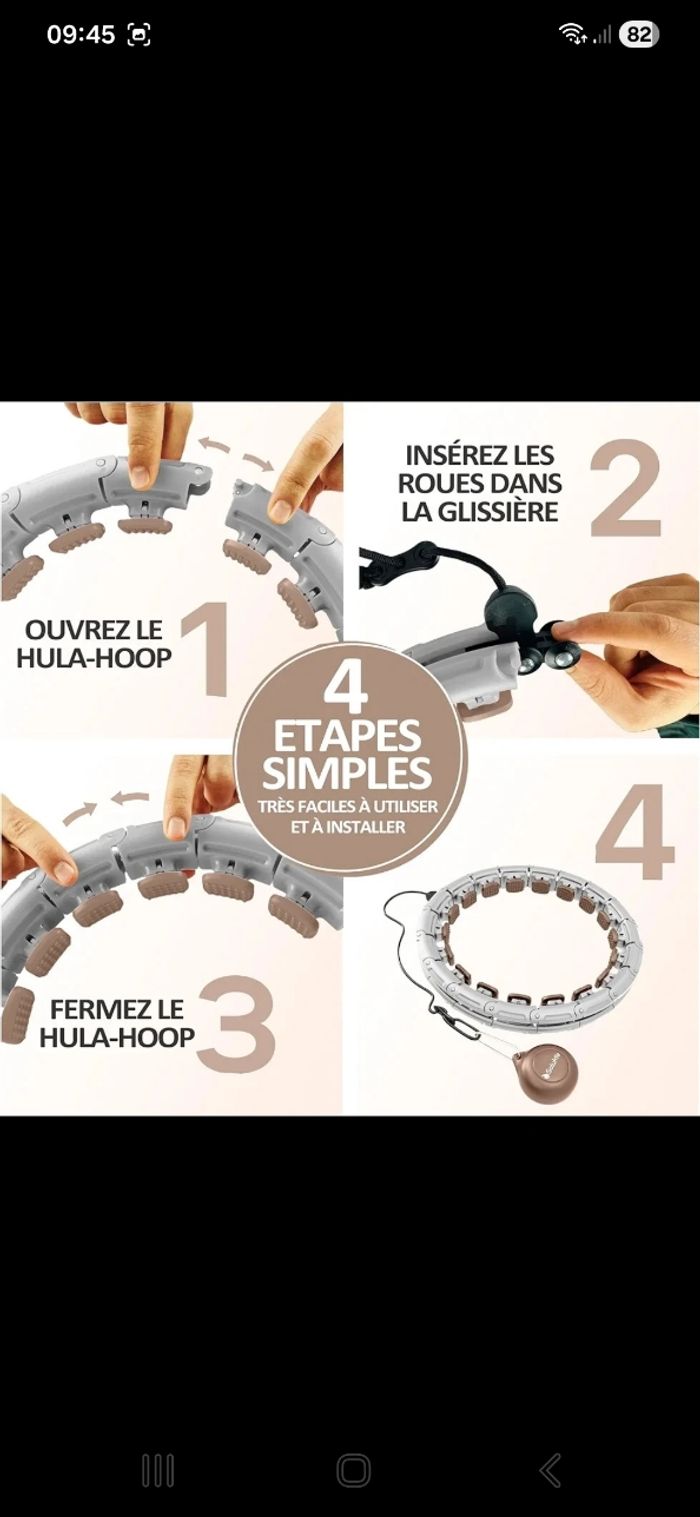 09:45

82

OUVREZ LE HULA-HOOP 1

INSÉREZ LES ROUES DANS LA GLISSIÈRE 2

4 ETAPES SIMPLES
TRÈS FACILES À UTILISER ET À INSTALLER

FERMEZ LE HULA-HOOP 3

4