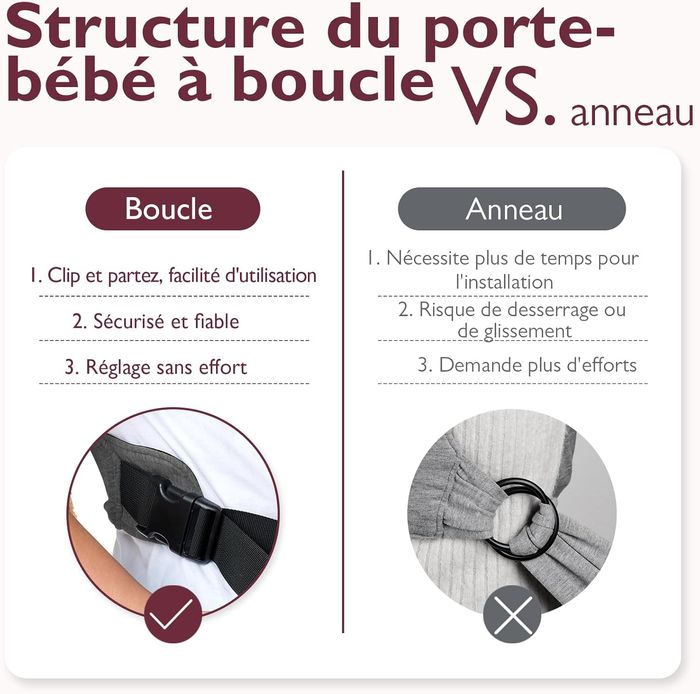 Structure du porte-bébé à boucle VS. anneau

Boucle

1. Clip et partez, facilité d'utilisation

2. Sécurisé et fiable

3. Réglage sans effort

Anneau

1. Nécessite plus de temps pour l'installation

2. Risque de desserrage ou de glissement

3. Demande plus d'efforts