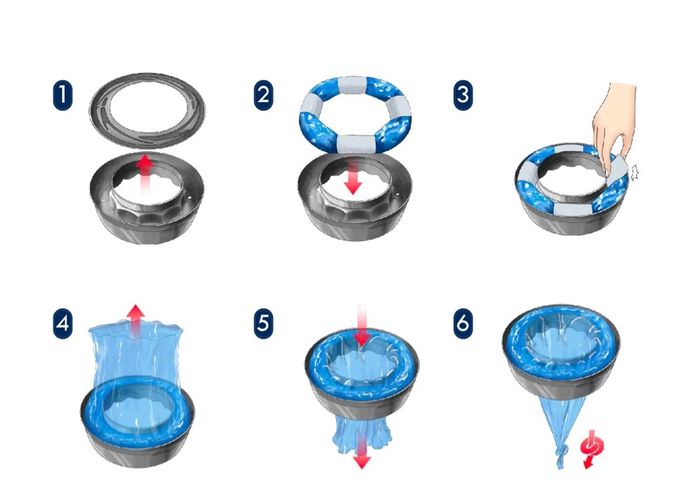 1
2
3
4
5
6