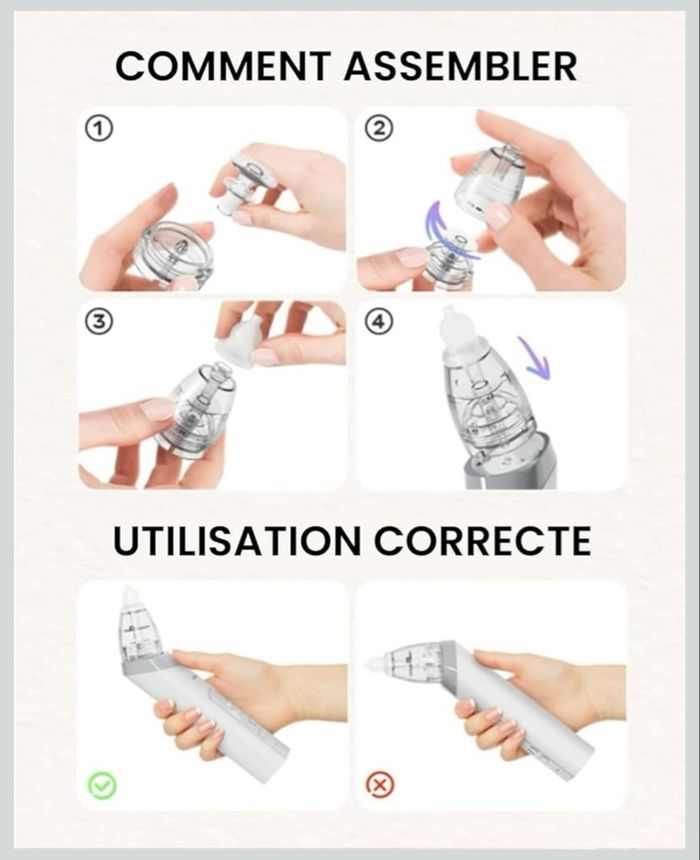 COMMENT ASSEMBLER

①

②

③

④

UTILISATION CORRECTE