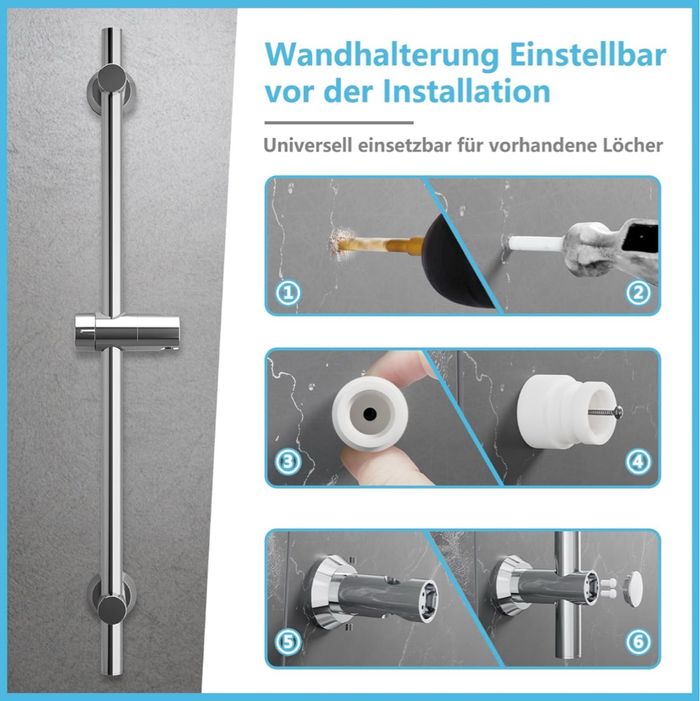 Wandhalterung Einstellbar vor der Installation

Universell einsetzbar für vorhandene Löcher

①

②

③

④

⑤

⑥