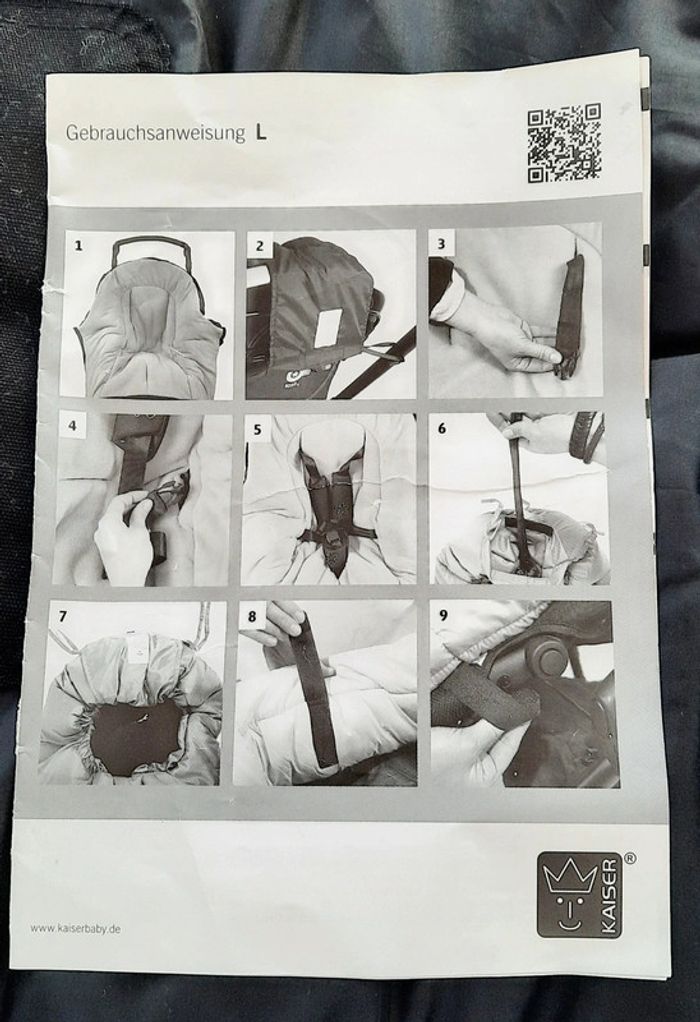 Gebrauchsanweisung L

1

2

3

4

5

6

7

8

9

www.kaiserbaby.de

KAISER ®