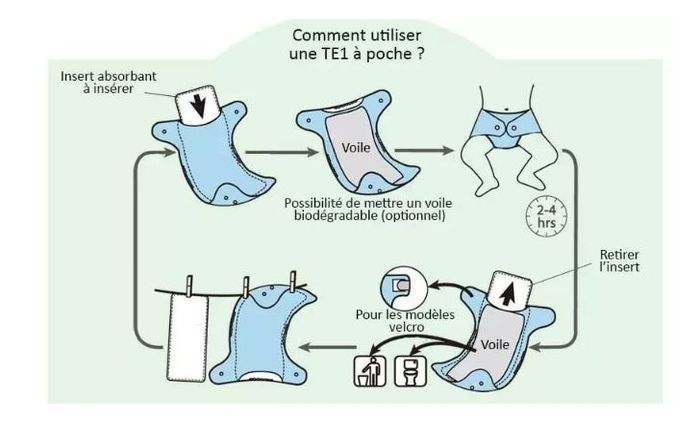 Comment utiliser une TE1 à poche ?

Insert absorbant à insérer

Voile

Possibilité de mettre un voile biodégradable (optionnel)

2-4 hrs

Retirer l'insert

Pour les modèles velcro

Voile