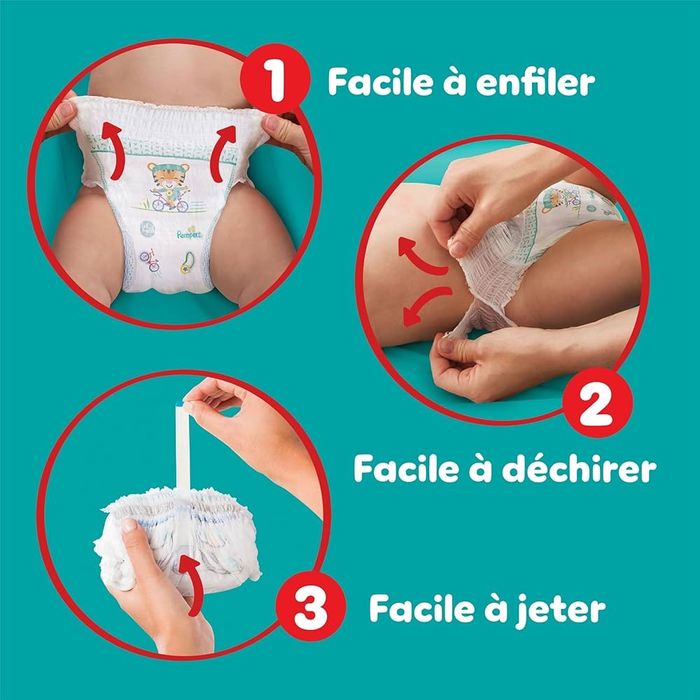 1 Facile à enfiler

Pampers

2

Facile à déchirer

3 Facile à jeter