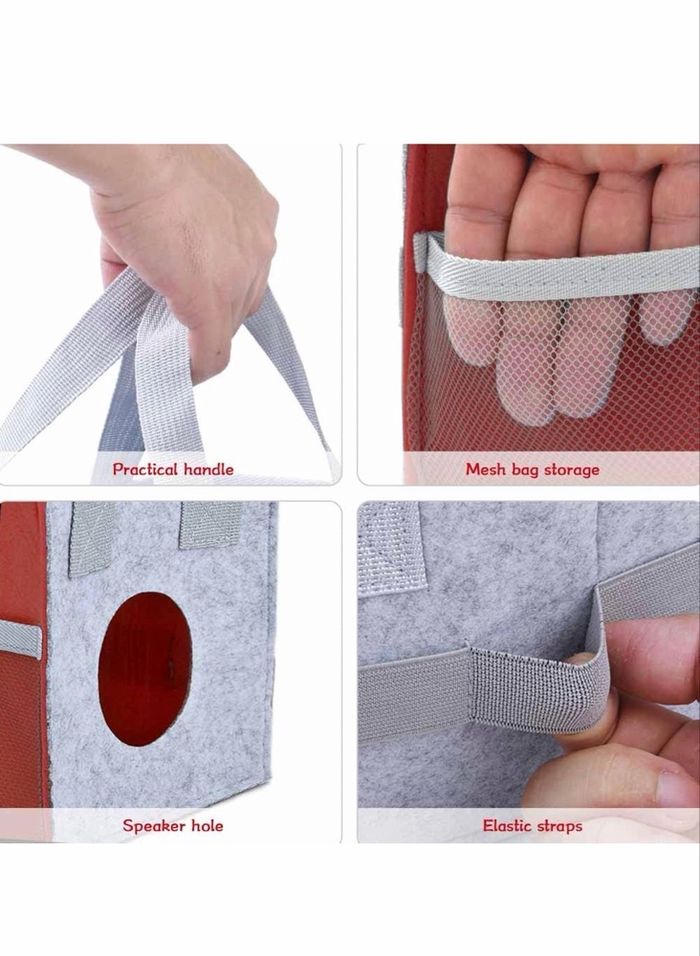 Practical handle

Mesh bag storage

Speaker hole

Elastic straps