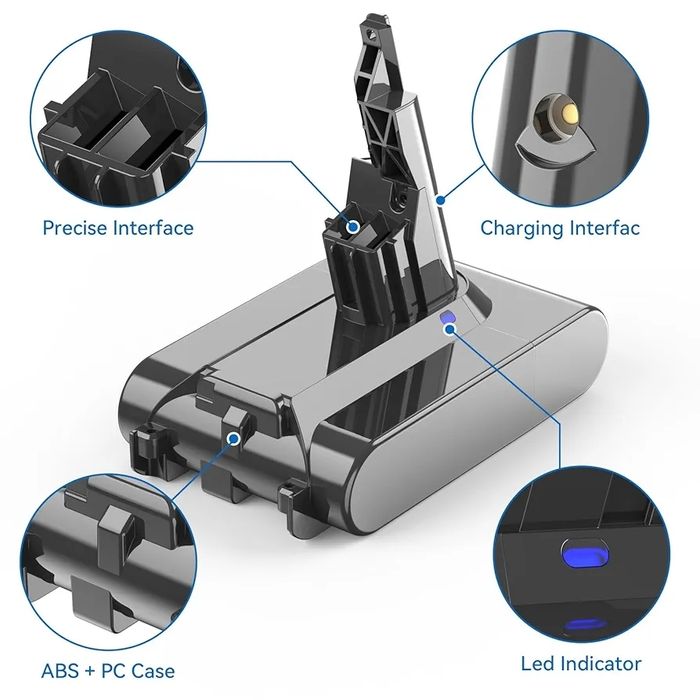 Precise Interface

Charging Interfac

ABS + PC Case

Led Indicator