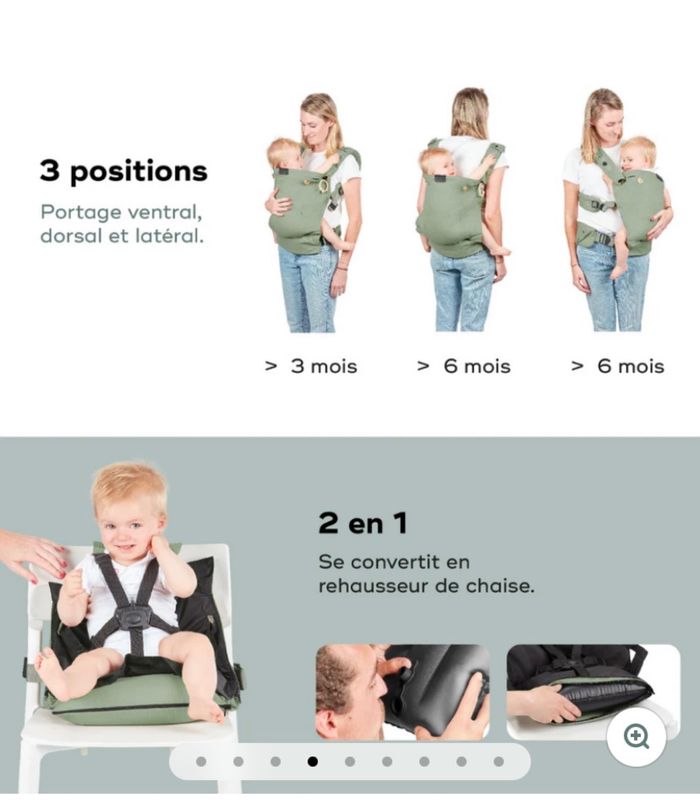 3 positions

Portage ventral, dorsal et latéral.

> 3 mois

> 6 mois

> 6 mois

2 en 1

Se convertit en rehausseur de chaise.