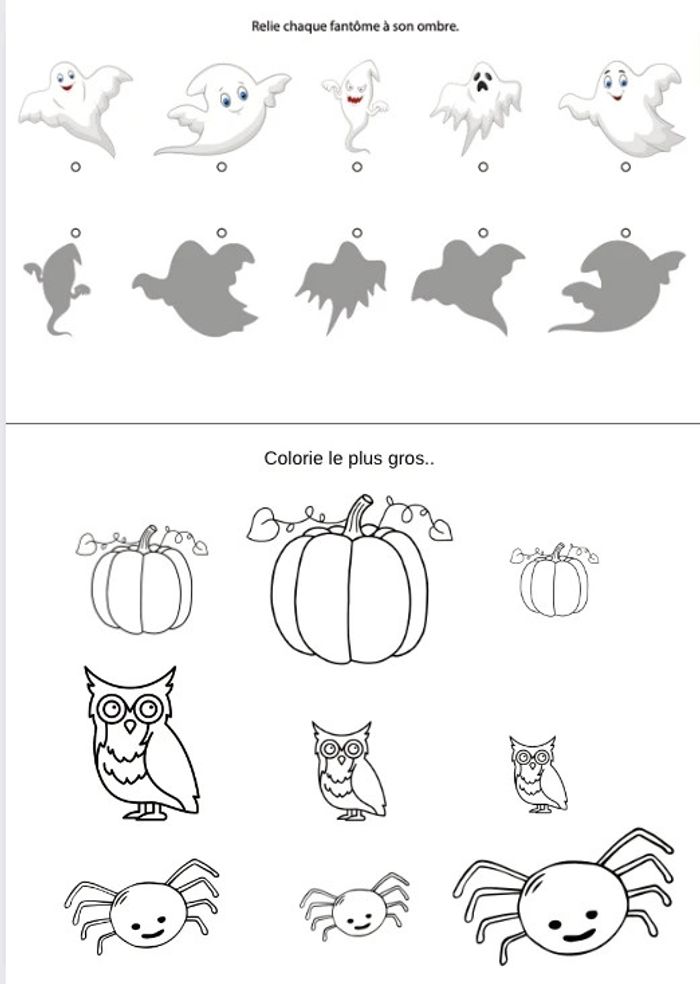 Relie chaque fantôme à son ombre.

Colorie le plus gros..