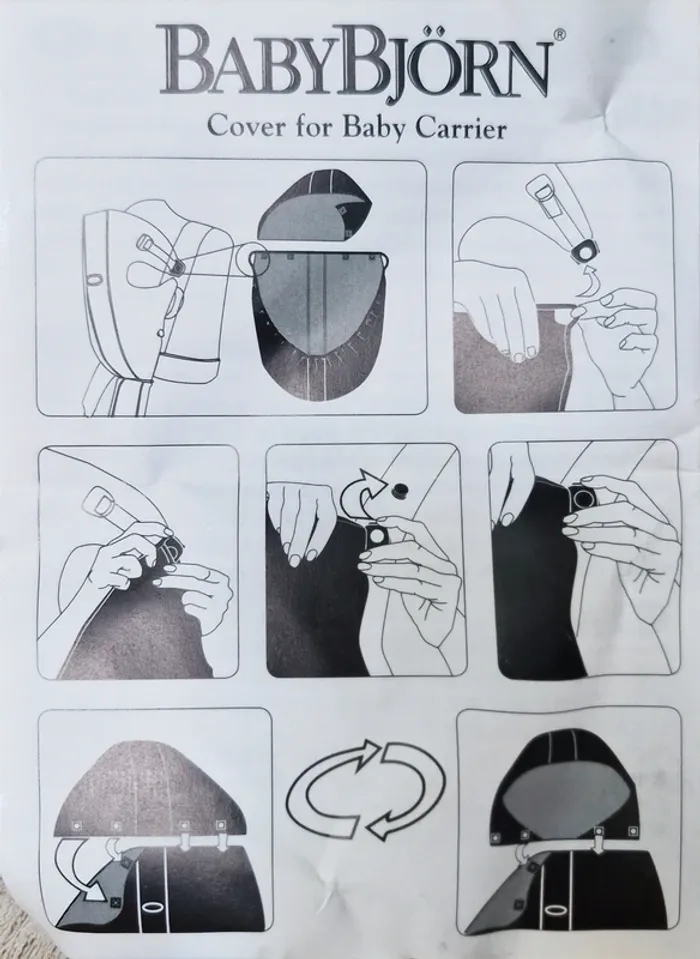 BABYBJÖRN®
Cover for Baby Carrier