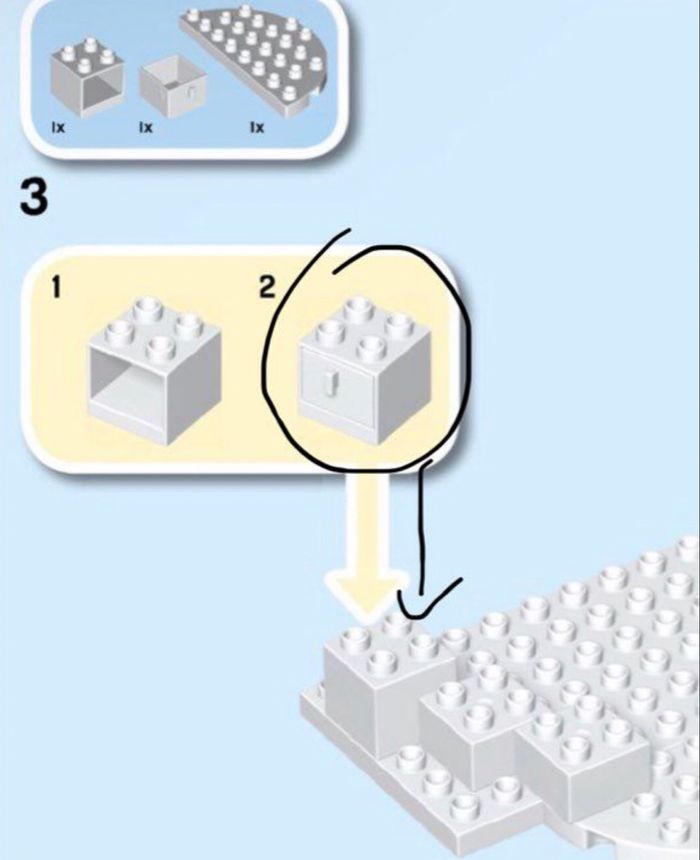 1x 1x 1x

3

1 2