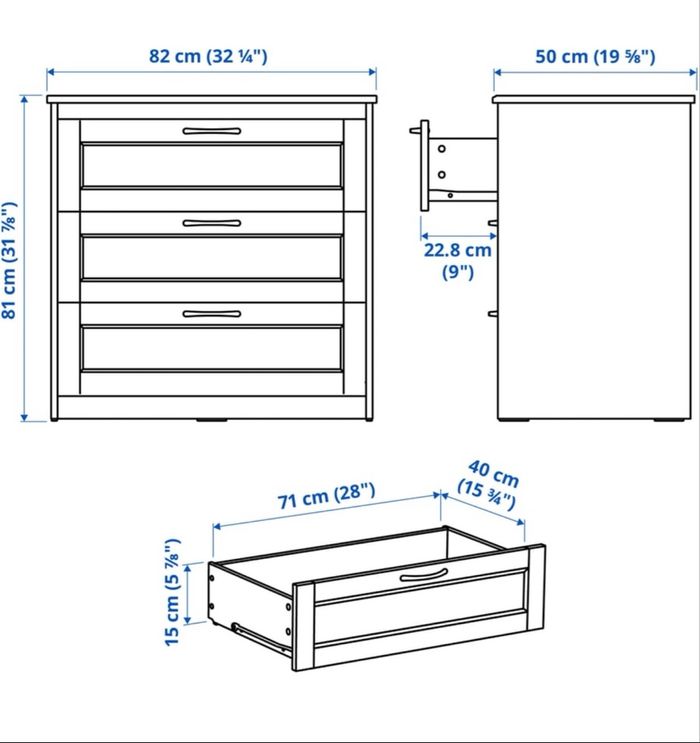 82 cm (32 ¼")

50 cm (19 ⅝")

81 cm (31 ⅞")

22.8 cm (9")

71 cm (28")

40 cm (15 ¾")

15 cm (5 ⅞")