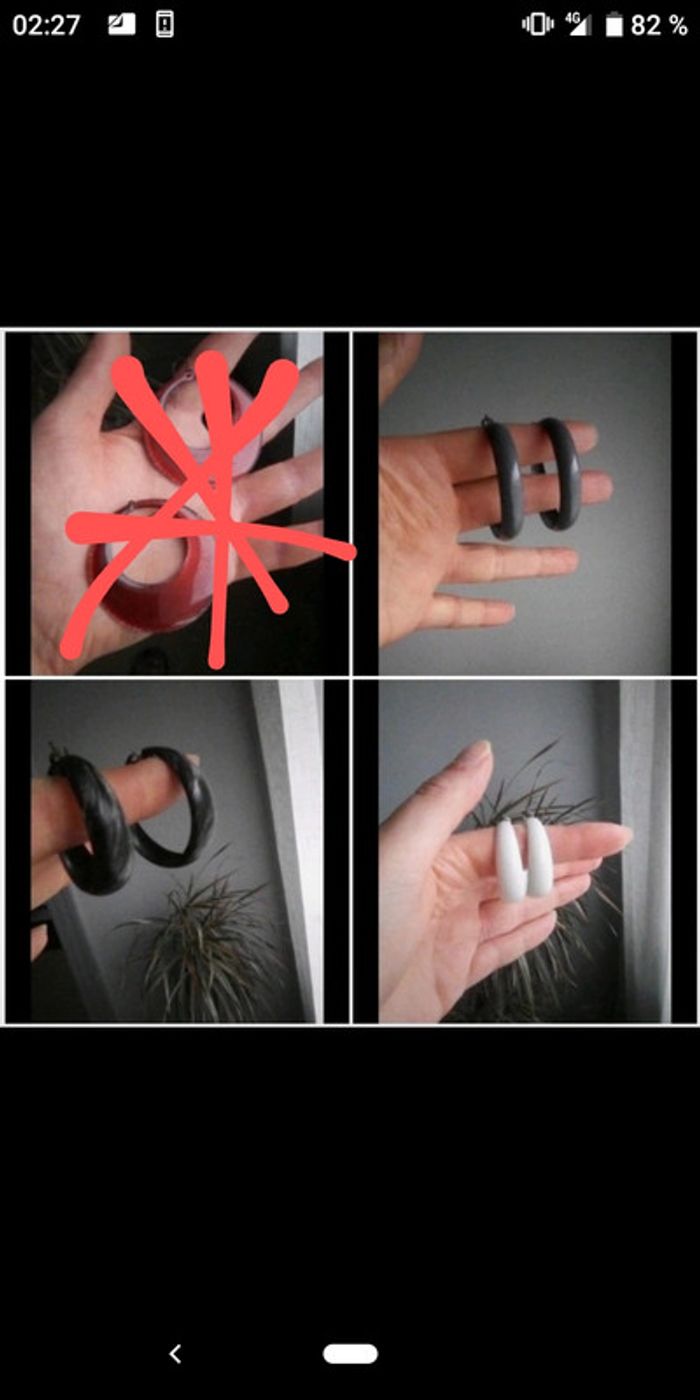 02:27 4G 82 %