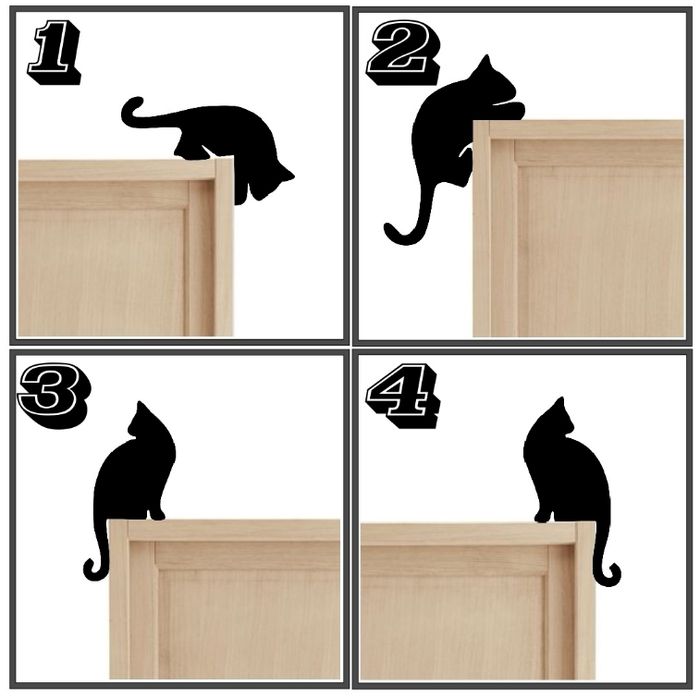 1

2

3

4