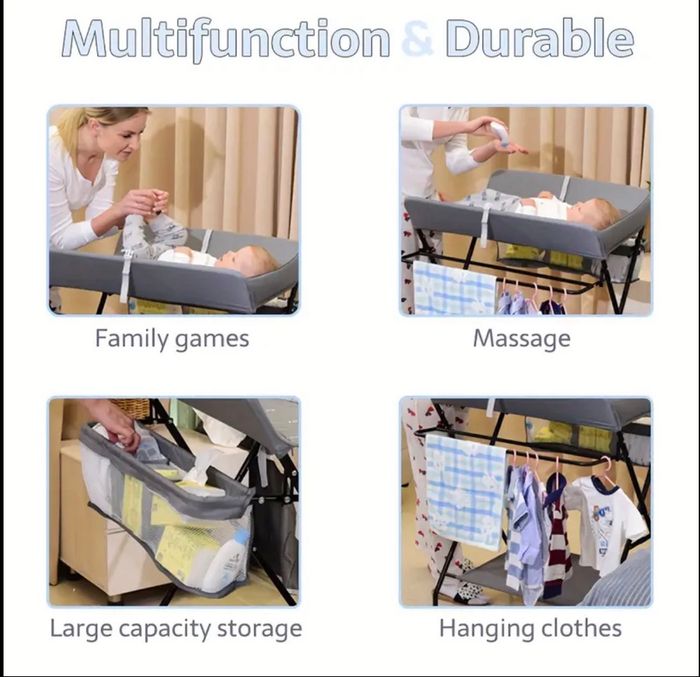 Multifunction & Durable

Family games

Massage

Large capacity storage

Hanging clothes