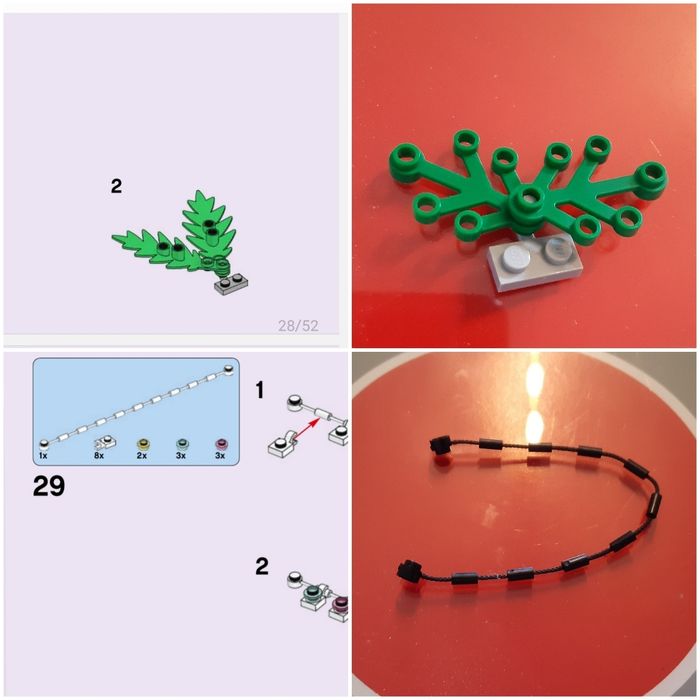 2

28/52

1x 8x 2x 3x 3x

29

1

2