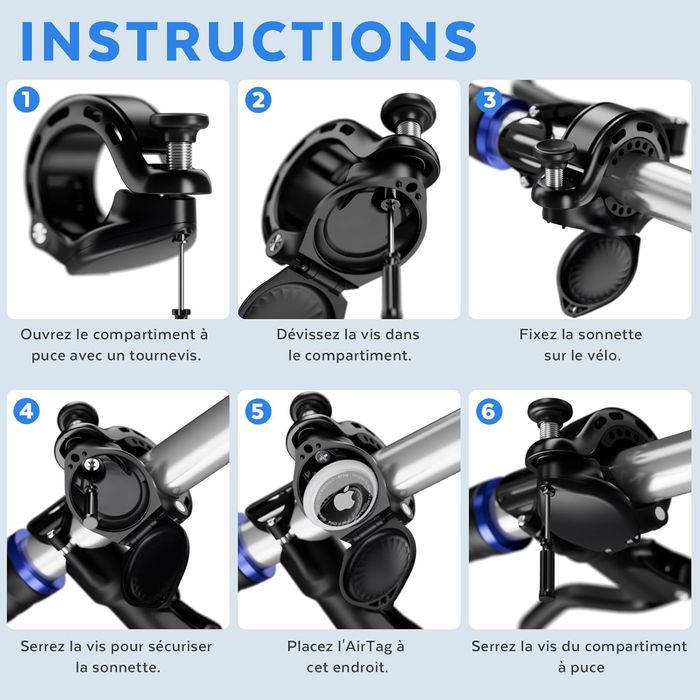 INSTRUCTIONS

1

Ouvrez le compartiment à puce avec un tournevis.

2

Dévissez la vis dans le compartiment.

3

Fixez la sonnette sur le vélo.

4

Serrez la vis pour sécuriser la sonnette.

5

Placez l'AirTag à cet endroit.

6

Serrez la vis du compartiment à puce