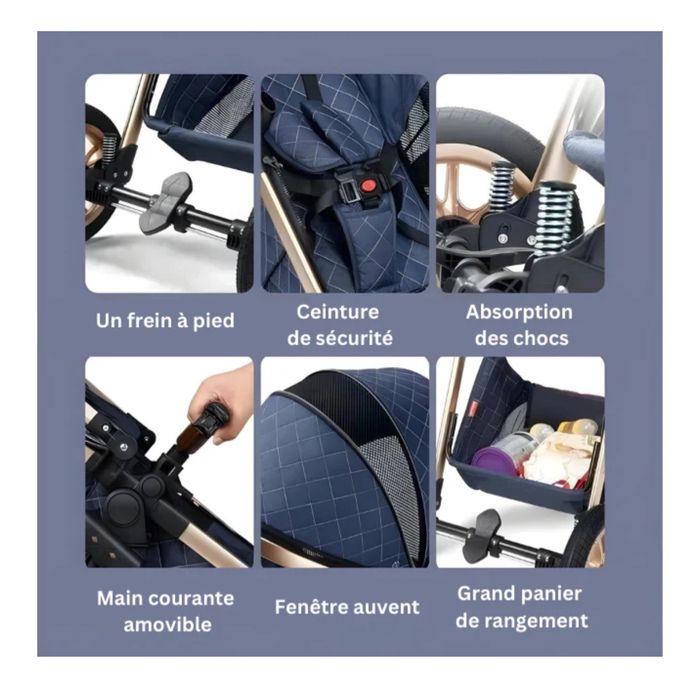 Un frein à pied

Ceinture de sécurité

Absorption des chocs

Main courante amovible

Fenêtre auvent

Grand panier de rangement