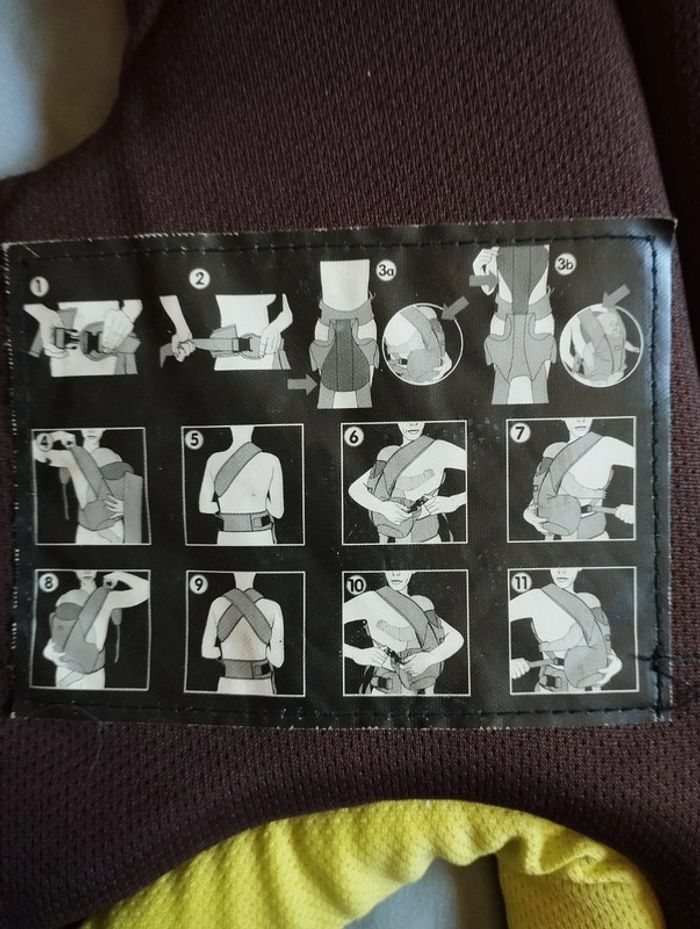 1
2
3a
3b
4
5
6
7
8
9
10
11