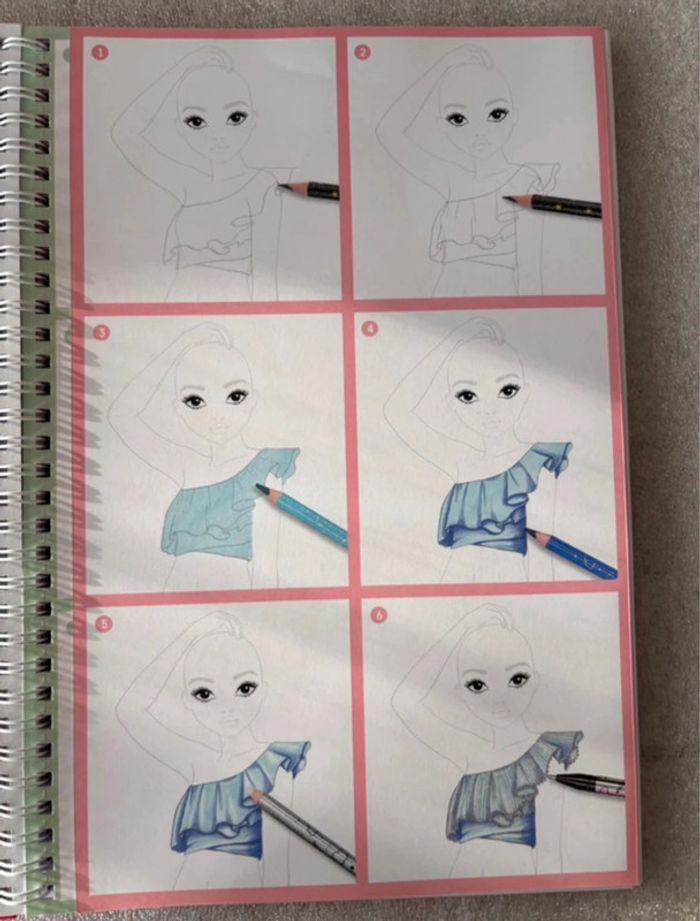 1
2
3
4
5
6