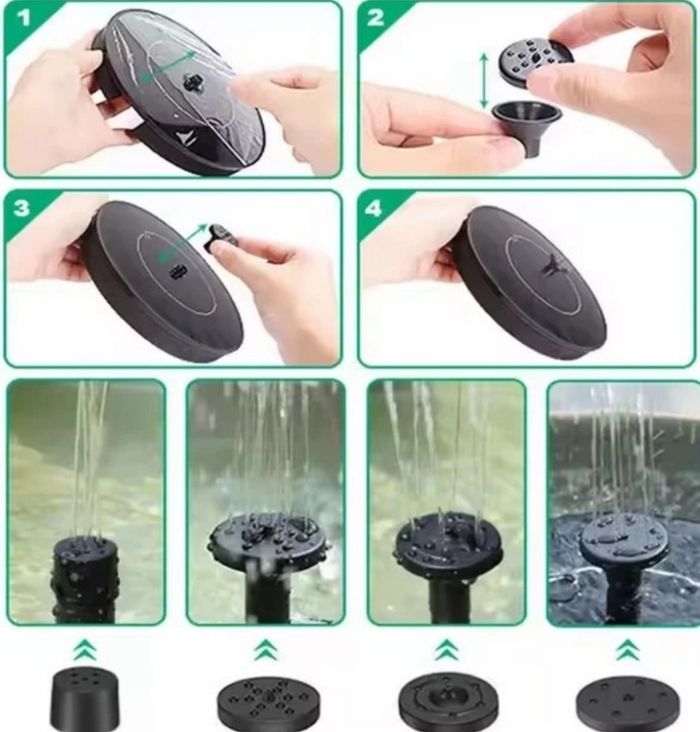 1

2

3

4