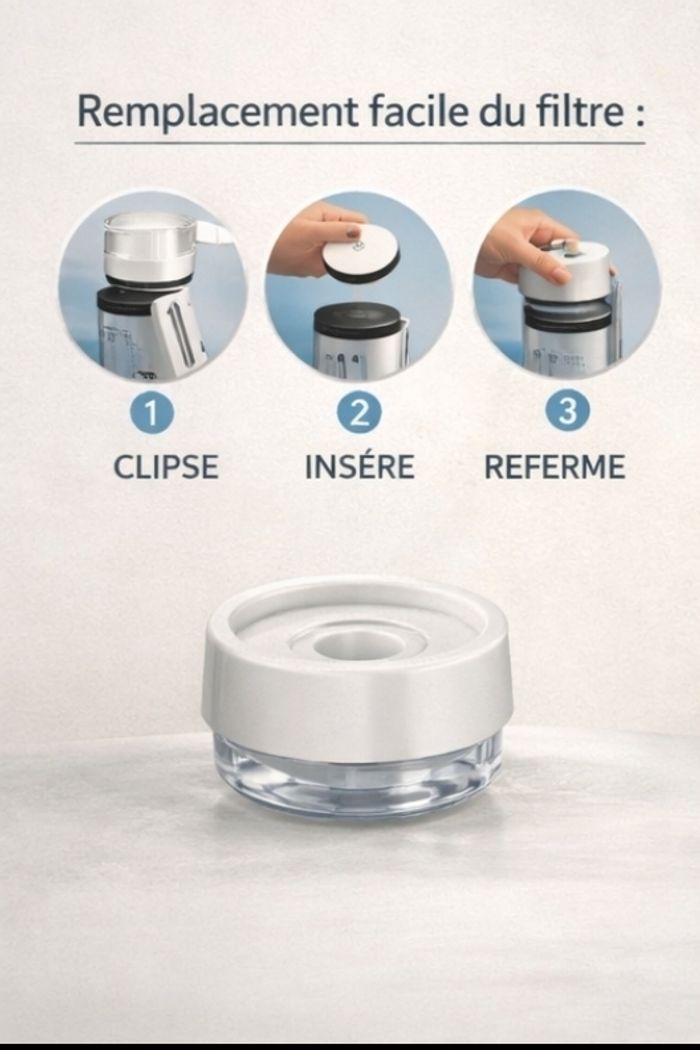 Remplacement facile du filtre :

1
CLIPSE

2
INSÉRE

3
REFERME