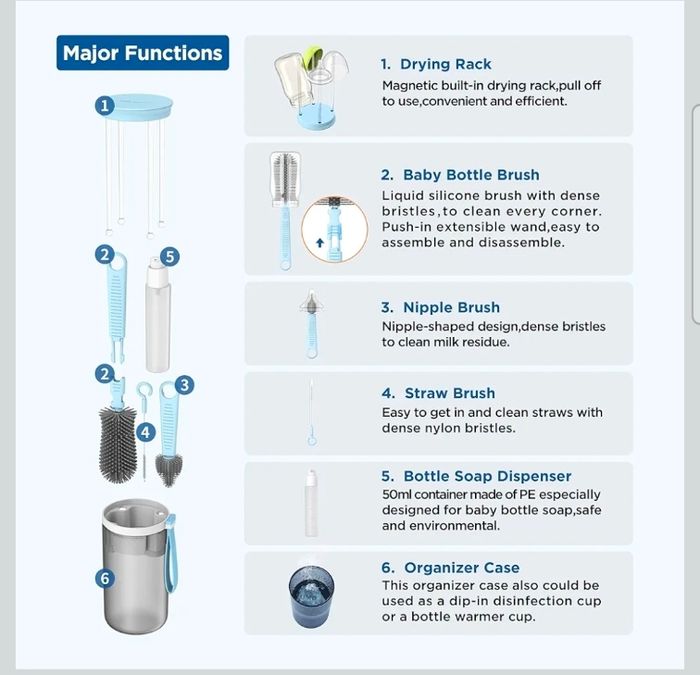 Major Functions

1
2
5
2
3
4
6

1. Drying Rack
Magnetic built-in drying rack,pull off to use,convenient and efficient.

2. Baby Bottle Brush
Liquid silicone brush with dense bristles,to clean every corner. Push-in extensible wand,easy to assemble and disassemble.

3. Nipple Brush
Nipple-shaped design,dense bristles to clean milk residue.

4. Straw Brush
Easy to get in and clean straws with dense nylon bristles.

5. Bottle Soap Dispenser
50ml container made of PE especially designed for baby bottle soap,safe and environmental.

6. Organizer Case
This organizer case also could be used as a dip-in disinfection cup or a bottle warmer cup.