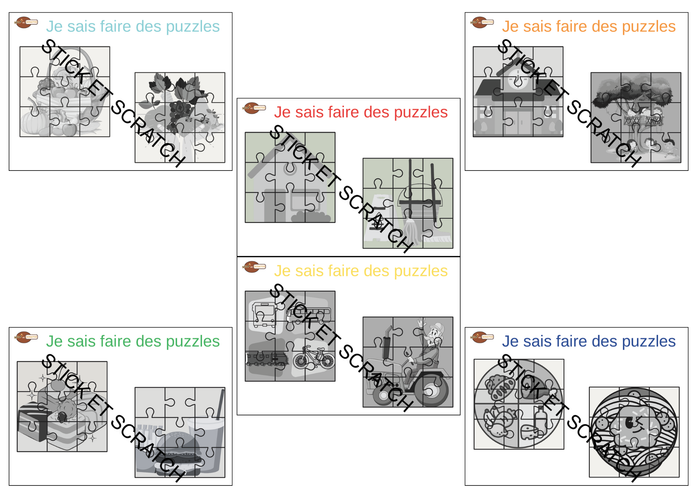 Je sais faire des puzzles
STICK ET SCRATCH

Je sais faire des puzzles
STICK ET SCRATCH

Je sais faire des puzzles
STICK ET SCRATCH

Je sais faire des puzzles
STICK ET SCRATCH

Je sais faire des puzzles
STICK ET SCRATCH

Je sais faire des puzzles
STICK ET SCRATCH