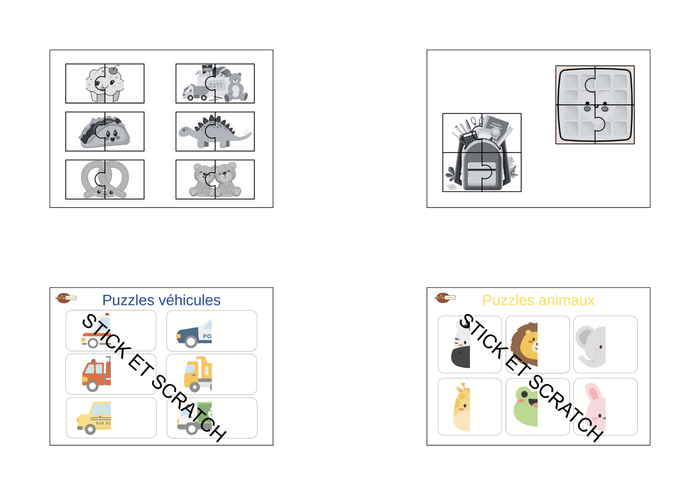 TOYS

Puzzles véhicules

STICK ET SCRATCH

PO

BUS SC

Puzzles animaux

STICK ET SCRATCH