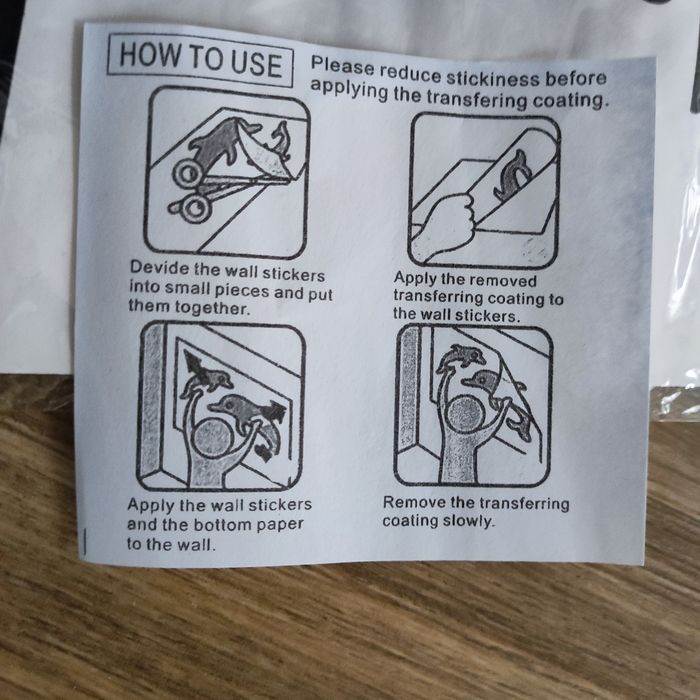 HOW TO USE

Please reduce stickiness before applying the transfering coating.

Devide the wall stickers into small pieces and put them together.

Apply the removed transferring coating to the wall stickers.

Apply the wall stickers and the bottom paper to the wall.

Remove the transferring coating slowly.