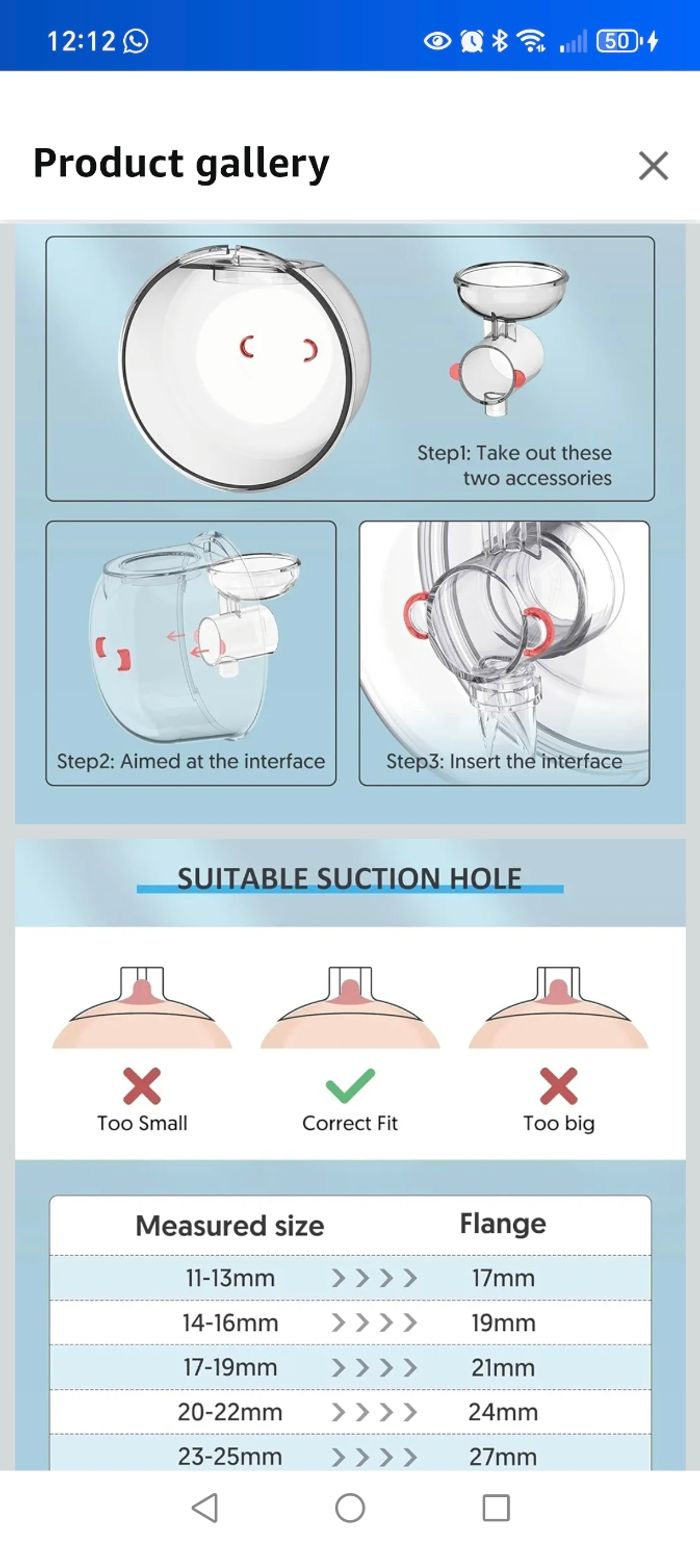 12:12

50

Product gallery

Step1: Take out these two accessories

Step2: Aimed at the interface

Step3: Insert the interface

SUITABLE SUCTION HOLE

Too Small

Correct Fit

Too big

| Measured size | | Flange |
|---|---|---|
| 11-13mm | >>>> | 17mm |
| 14-16mm | >>>> | 19mm |
| 17-19mm | >>>> | 21mm |
| 20-22mm | >>>> | 24mm |
| 23-25mm | >>>> | 27mm |